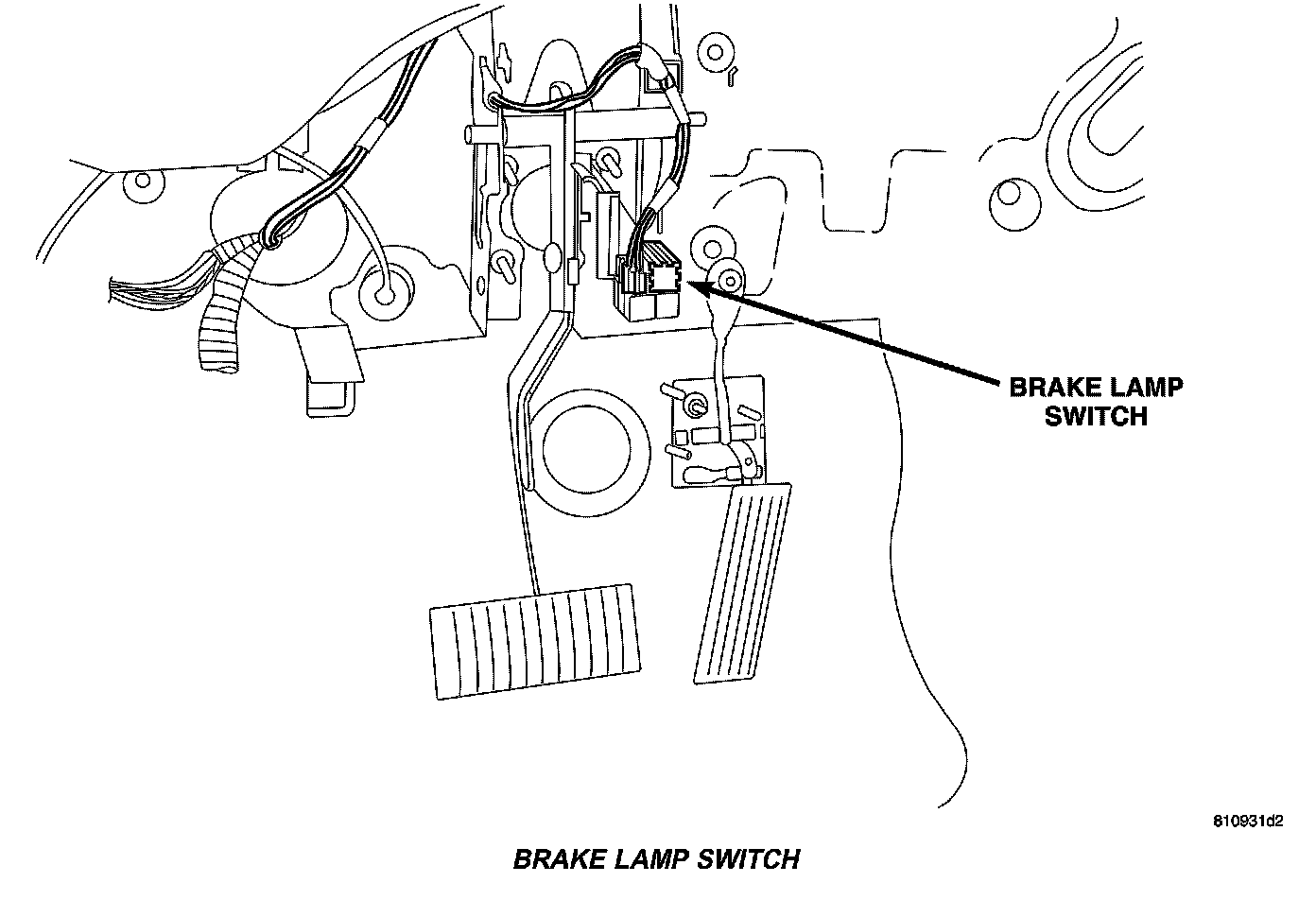 BRAKE LAMP SWITCH

810931d2

BRAKE LAMP SWITCH