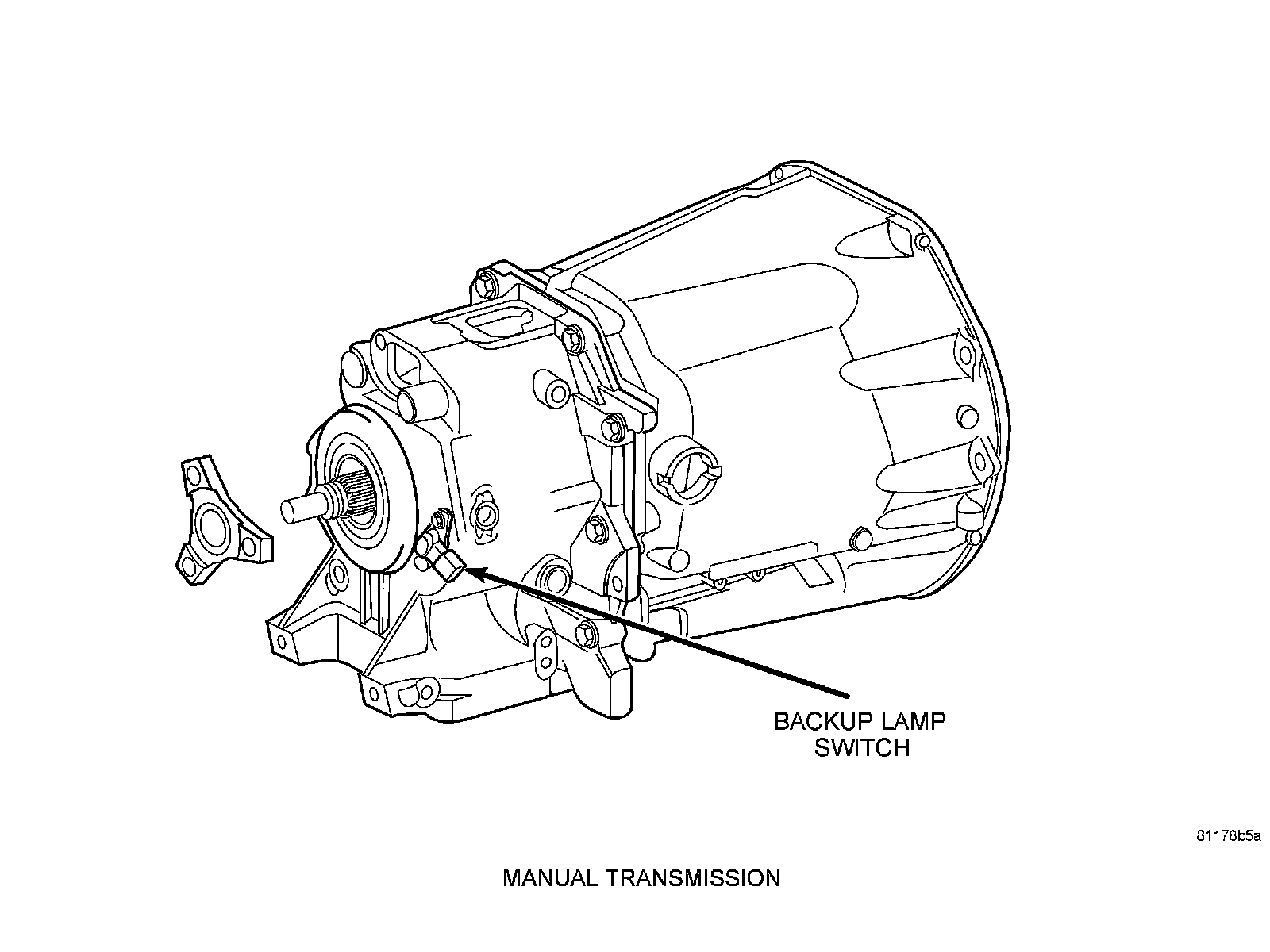 BACKUP LAMP SWITCH

81178b5a

MANUAL TRANSMISSION