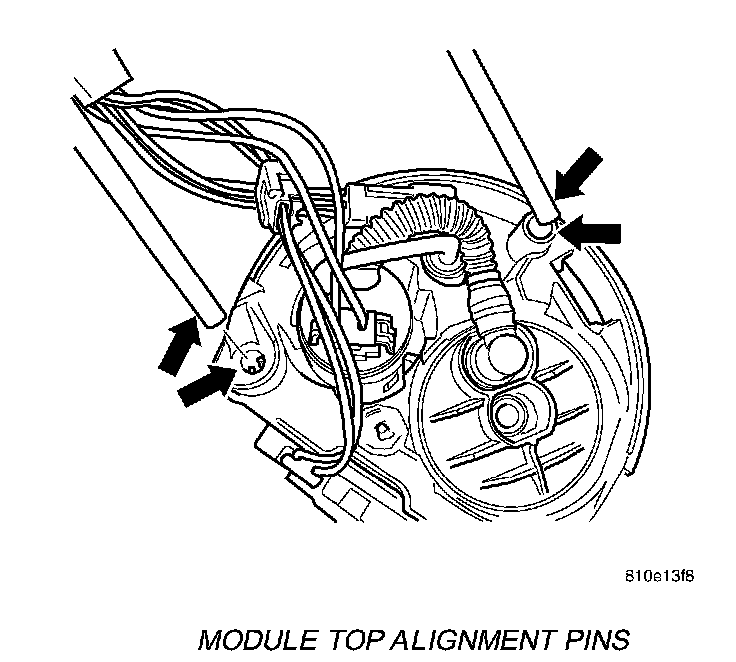 810e13f8

MODULE TOP ALIGNMENT PINS