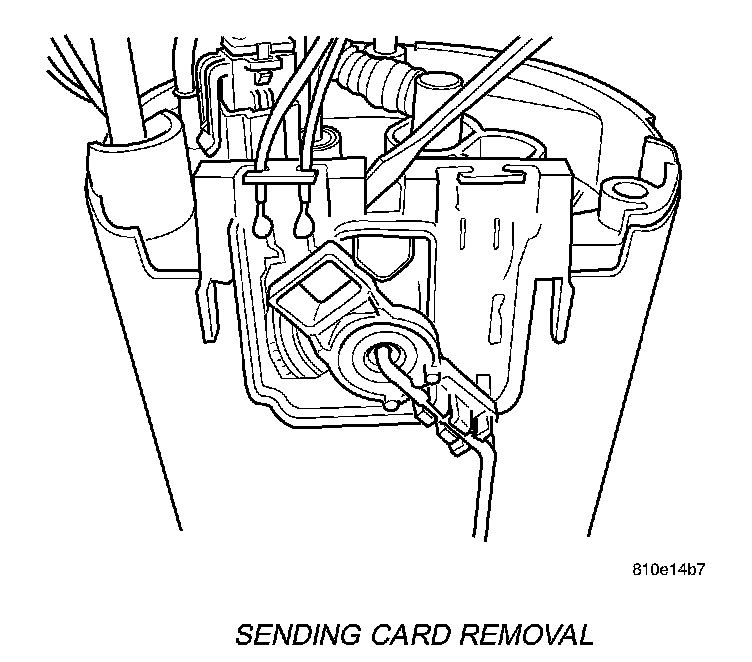 810e14b7

SENDING CARD REMOVAL