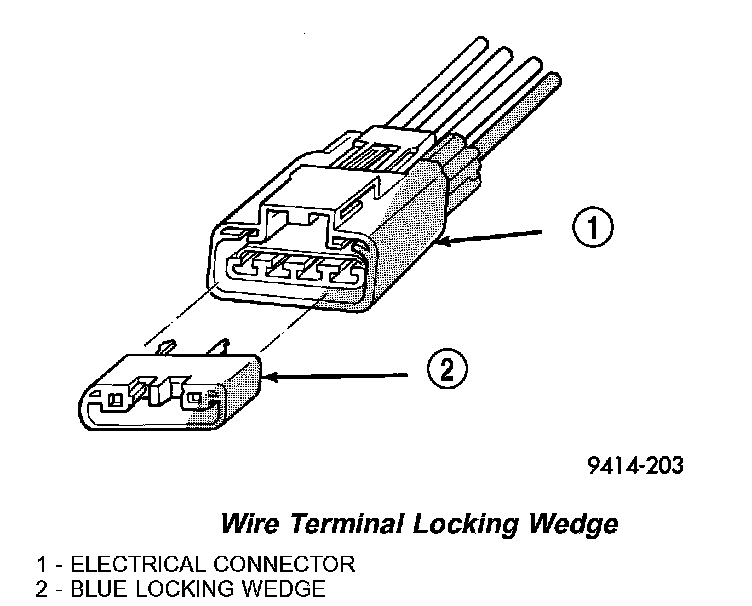 1

2

9414-203

Wire Terminal Locking Wedge

1 - ELECTRICAL CONNECTOR
2 - BLUE LOCKING WEDGE