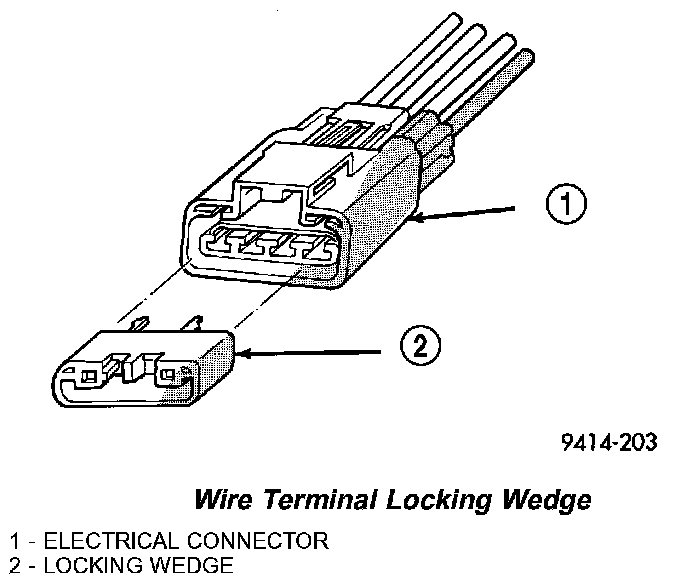 1

2

9414-203

Wire Terminal Locking Wedge

1 - ELECTRICAL CONNECTOR
2 - LOCKING WEDGE