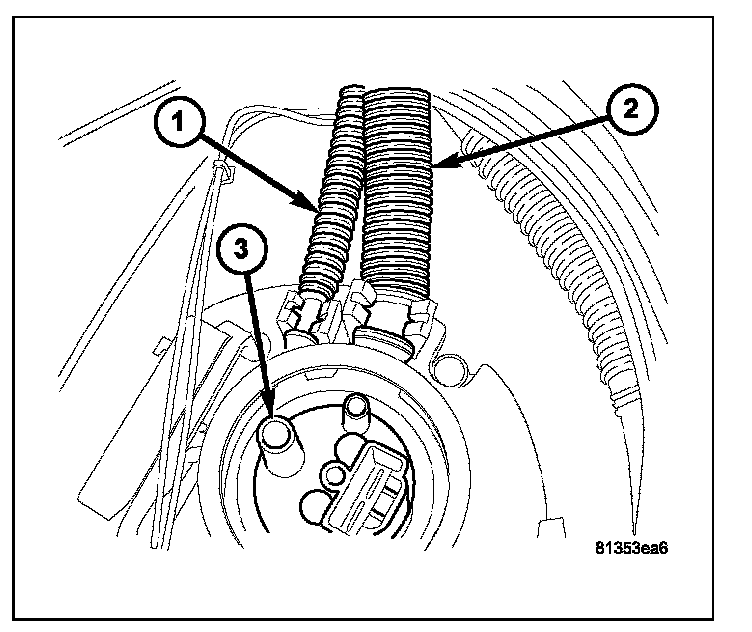 1
2
3
81353ea6