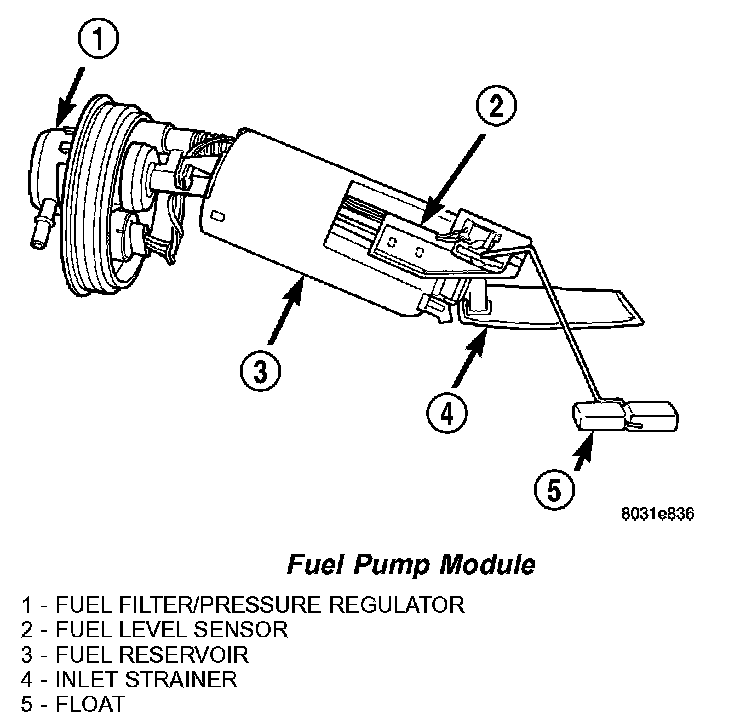 1
2
3
4
5
8031e836

Fuel Pump Module

1 - FUEL FILTER/PRESSURE REGULATOR
2 - FUEL LEVEL SENSOR
3 - FUEL RESERVOIR
4 - INLET STRAINER
5 - FLOAT