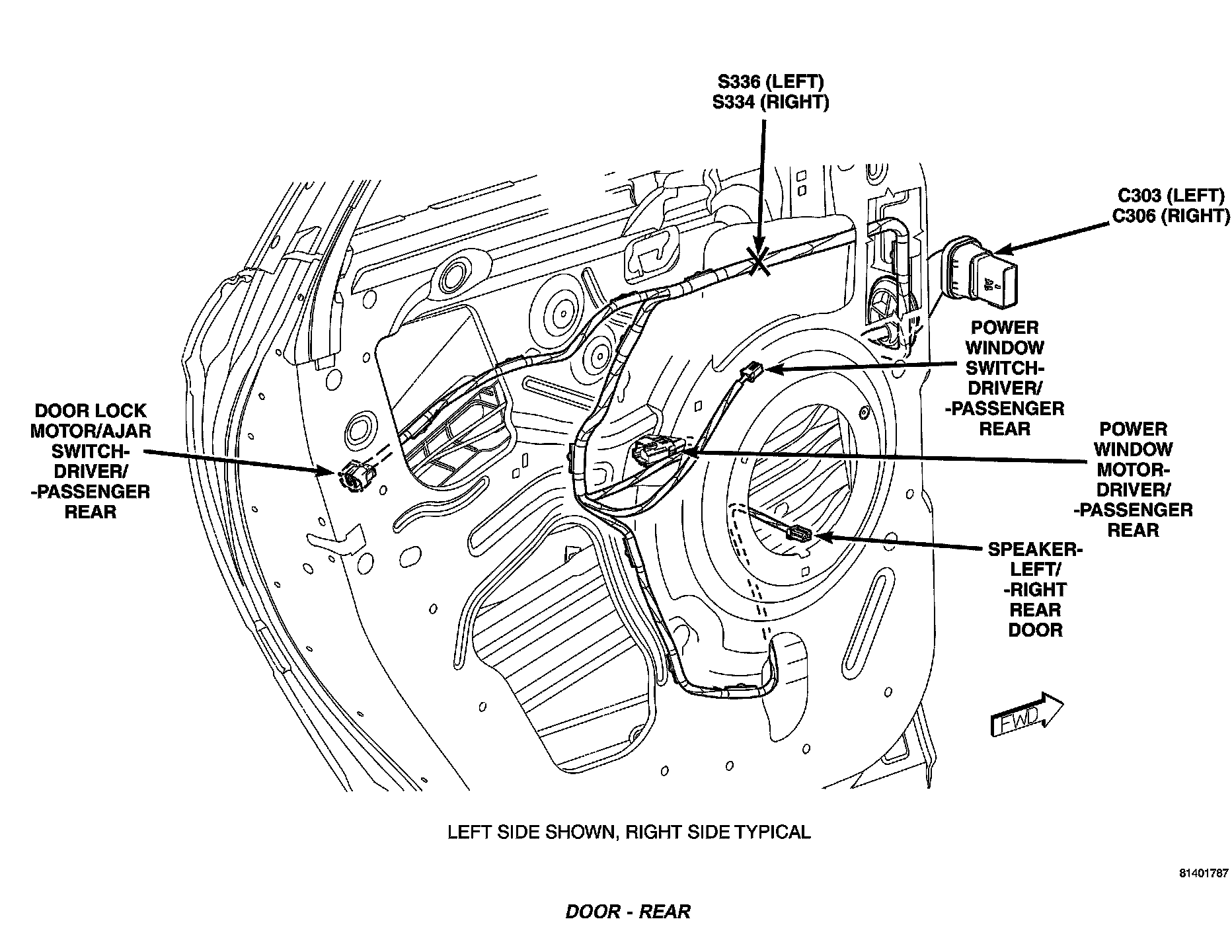 S336 (LEFT)
S334 (RIGHT)

C303 (LEFT)
C306 (RIGHT)

POWER WINDOW SWITCH-DRIVER/ -PASSENGER REAR

DOOR LOCK MOTOR/AJAR SWITCH-DRIVER/ -PASSENGER REAR

POWER WINDOW MOTOR-DRIVER/ -PASSENGER REAR

SPEAKER-LEFT/ -RIGHT REAR DOOR

FWD

LEFT SIDE SHOWN, RIGHT SIDE TYPICAL

81401787

DOOR - REAR