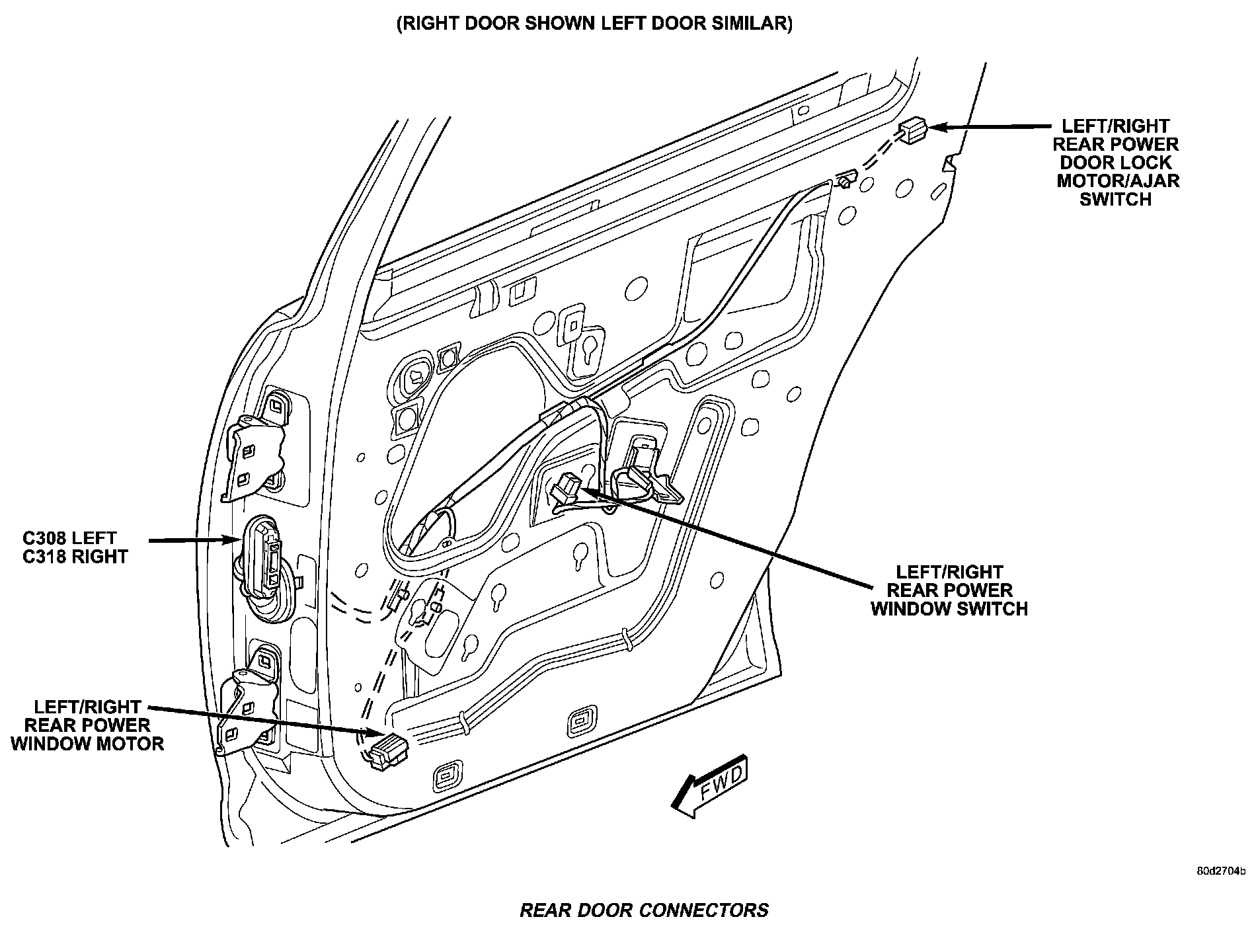 (RIGHT DOOR SHOWN LEFT DOOR SIMILAR)

LEFT/RIGHT REAR POWER DOOR LOCK MOTOR/AJAR SWITCH

C308 LEFT
C318 RIGHT

LEFT/RIGHT REAR POWER WINDOW SWITCH

LEFT/RIGHT REAR POWER WINDOW MOTOR

FWD

80d2704b

REAR DOOR CONNECTORS