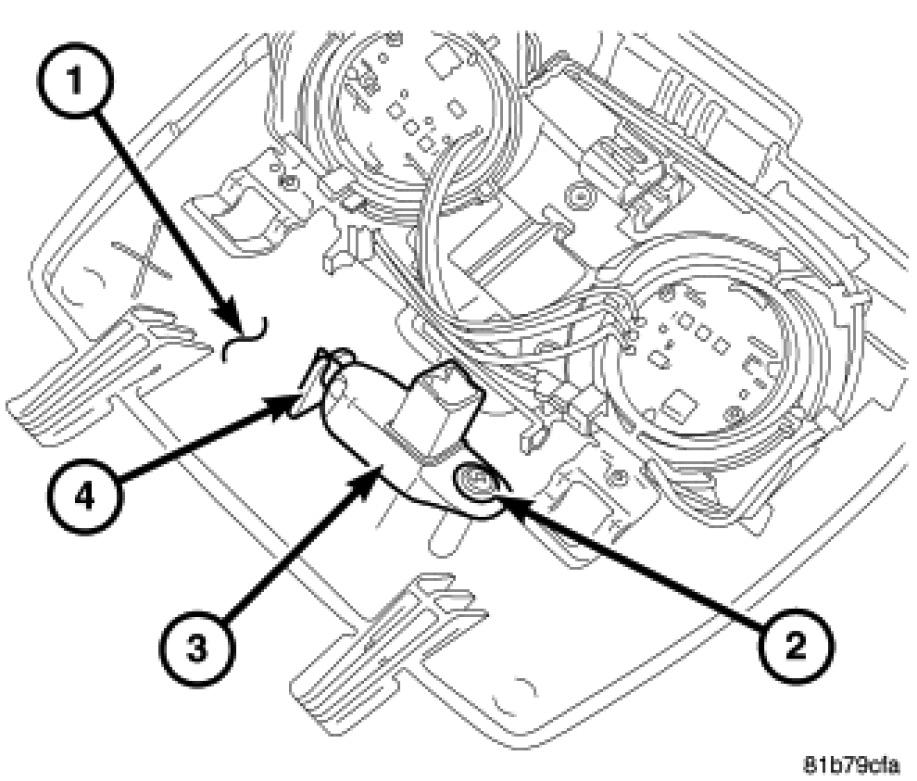 1
4
3
2
81b79cfa