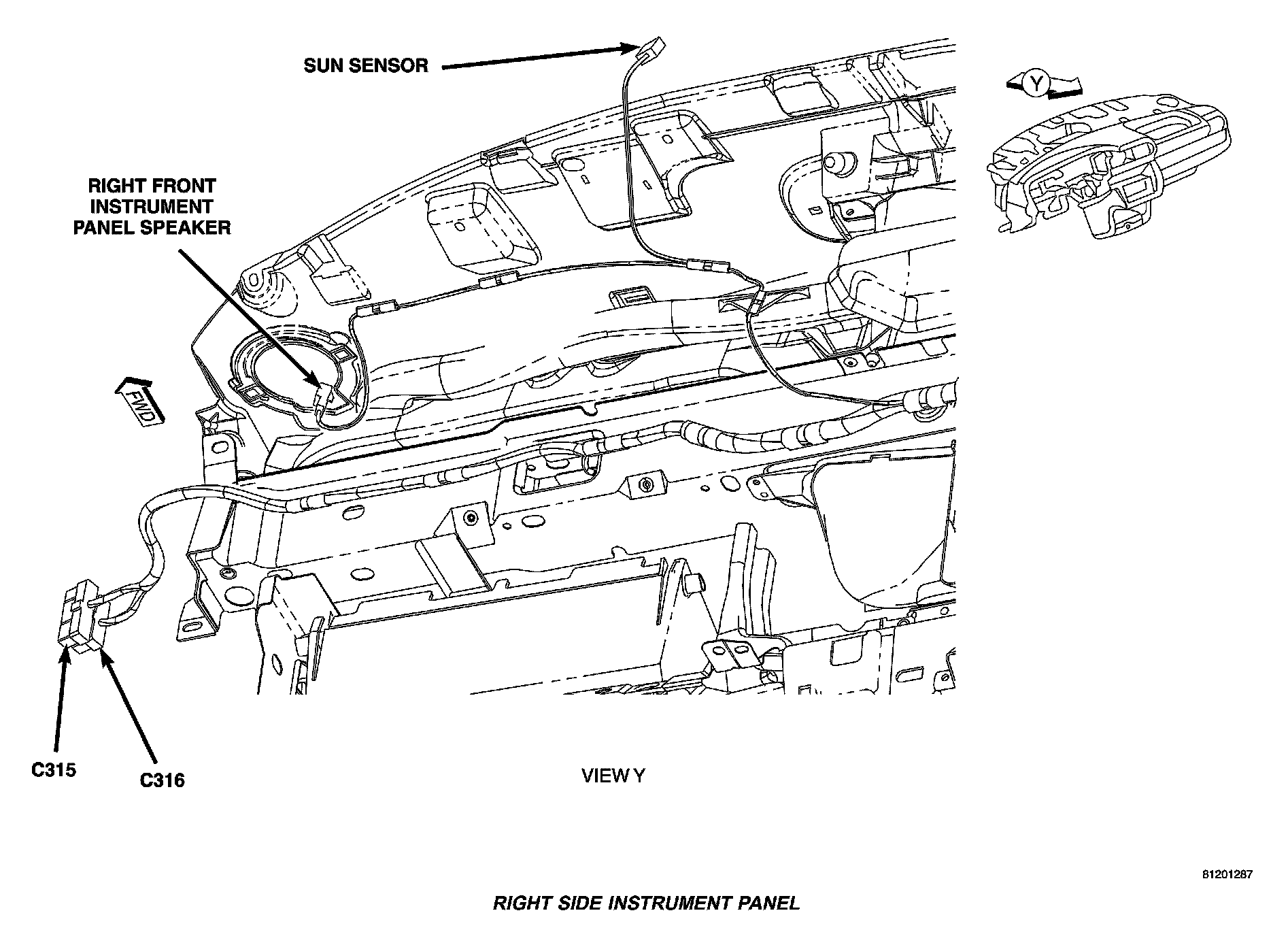 SUN SENSOR

Y

RIGHT FRONT INSTRUMENT PANEL SPEAKER

FWD

C315

C316

VIEW Y

81201287

RIGHT SIDE INSTRUMENT PANEL