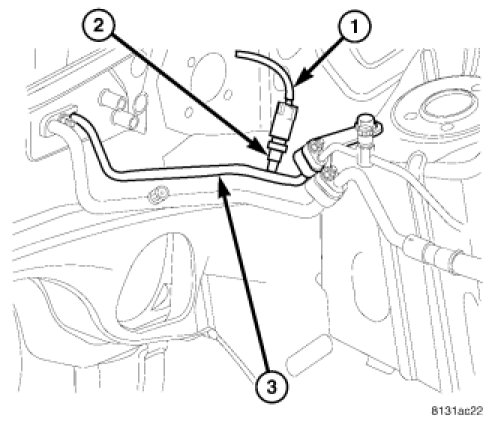 2
1
3
8131ac22