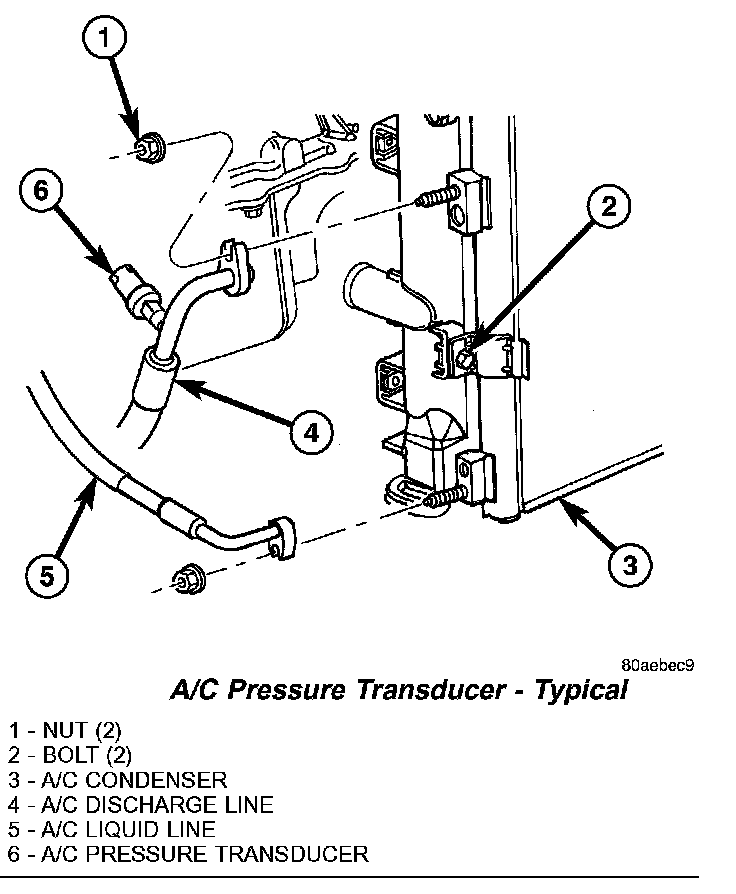 1
6
2
4
5
3

80aebec9

A/C Pressure Transducer - Typical

1 - NUT (2)
2 - BOLT (2)
3 - A/C CONDENSER
4 - A/C DISCHARGE LINE
5 - A/C LIQUID LINE
6 - A/C PRESSURE TRANSDUCER