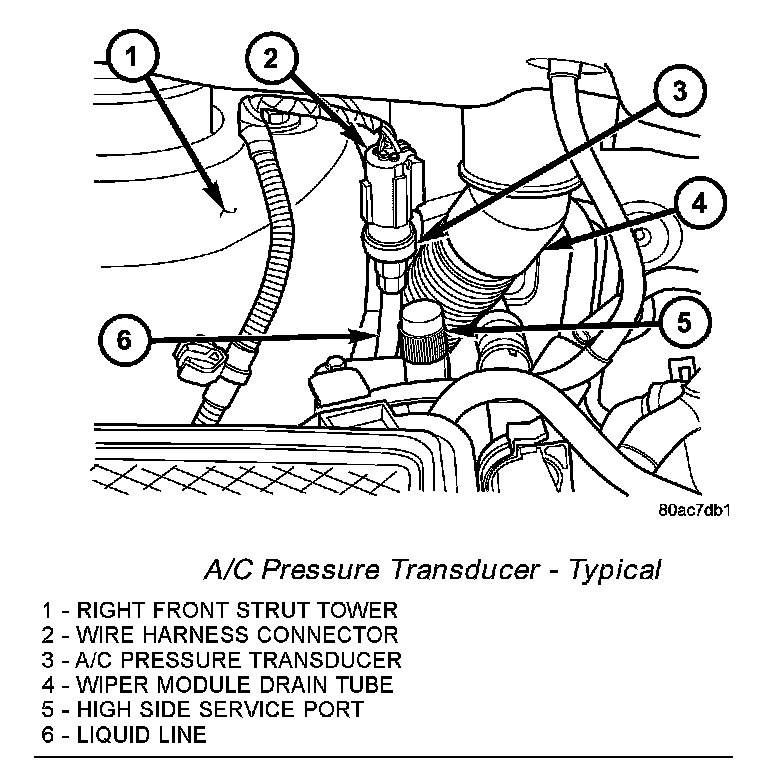 1
2
3
4
5
6

80ac7db1

A/C Pressure Transducer - Typical

1 - RIGHT FRONT STRUT TOWER
2 - WIRE HARNESS CONNECTOR
3 - A/C PRESSURE TRANSDUCER
4 - WIPER MODULE DRAIN TUBE
5 - HIGH SIDE SERVICE PORT
6 - LIQUID LINE