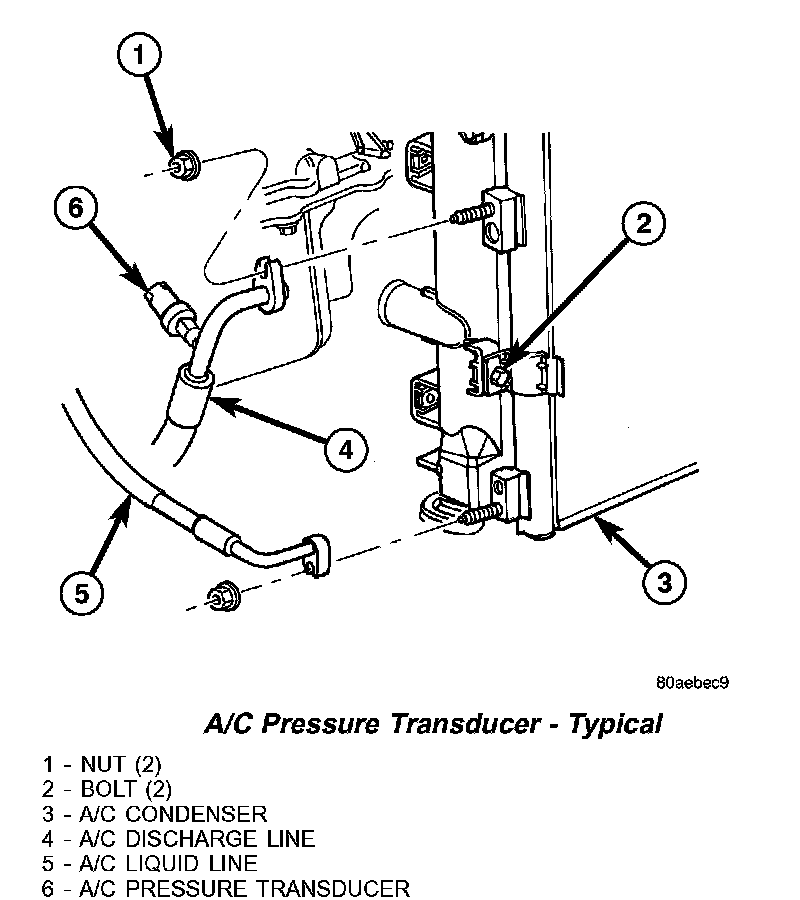 1

6

2

4

5

3

80aebec9

A/C Pressure Transducer - Typical

1 - NUT (2)
2 - BOLT (2)
3 - A/C CONDENSER
4 - A/C DISCHARGE LINE
5 - A/C LIQUID LINE
6 - A/C PRESSURE TRANSDUCER