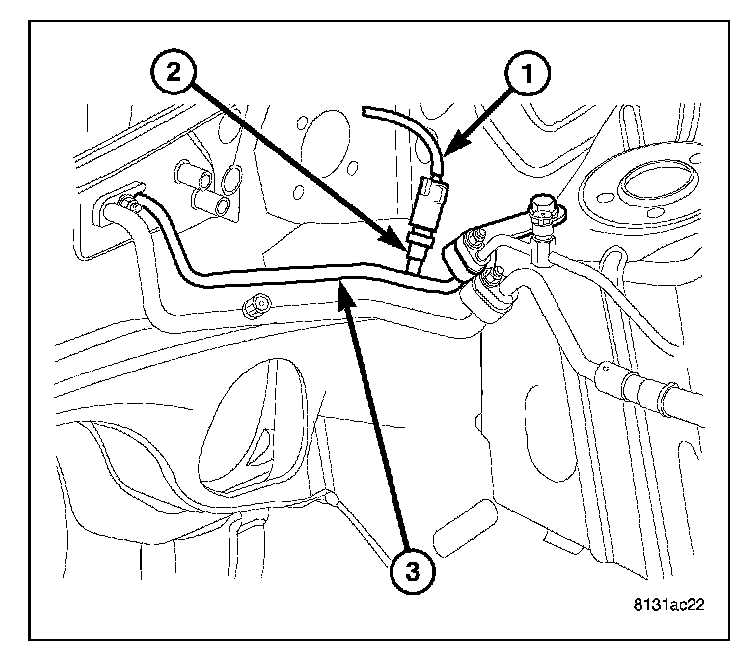 2
1
3
8131ac22