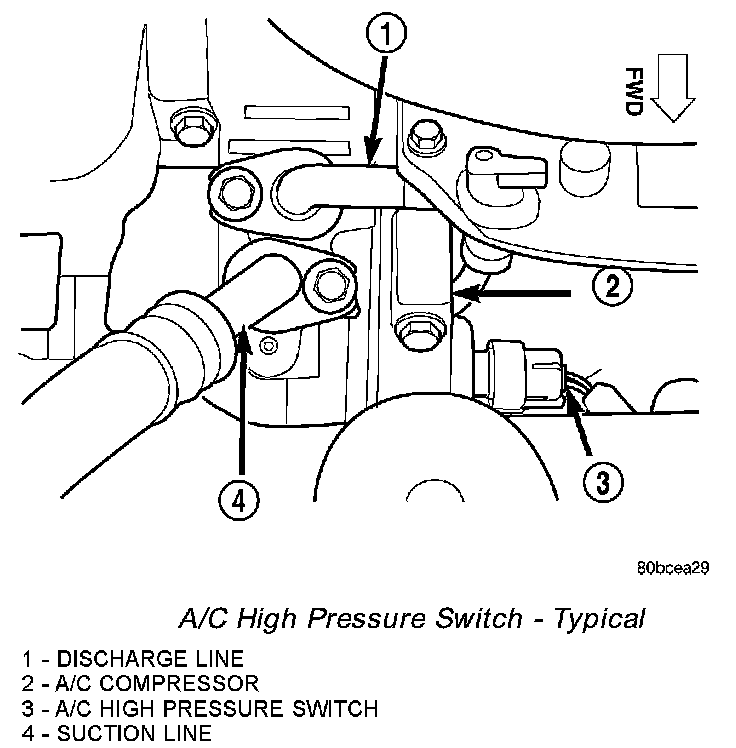 1

FWD

2

3

4

80bcea29

A/C High Pressure Switch - Typical

1 - DISCHARGE LINE
2 - A/C COMPRESSOR
3 - A/C HIGH PRESSURE SWITCH
4 - SUCTION LINE