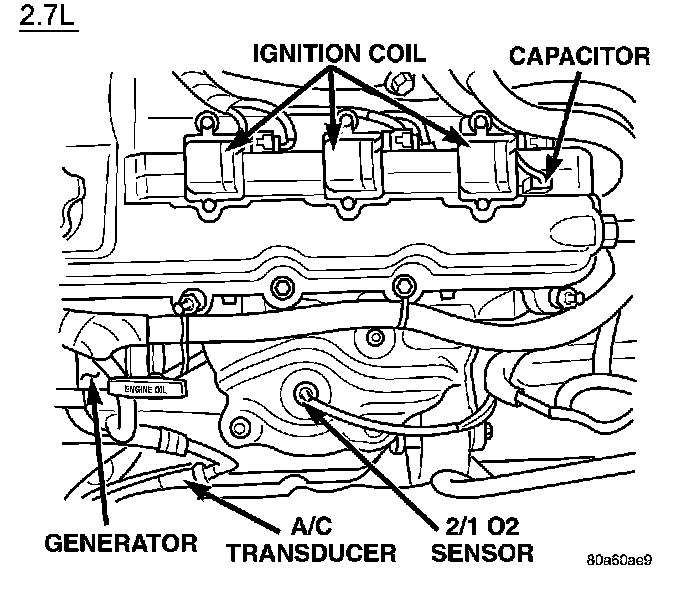 2.7L

IGNITION COIL

CAPACITOR

ENGINE OIL

GENERATOR

A/C TRANSDUCER

2/1 O2 SENSOR

80a60ae9