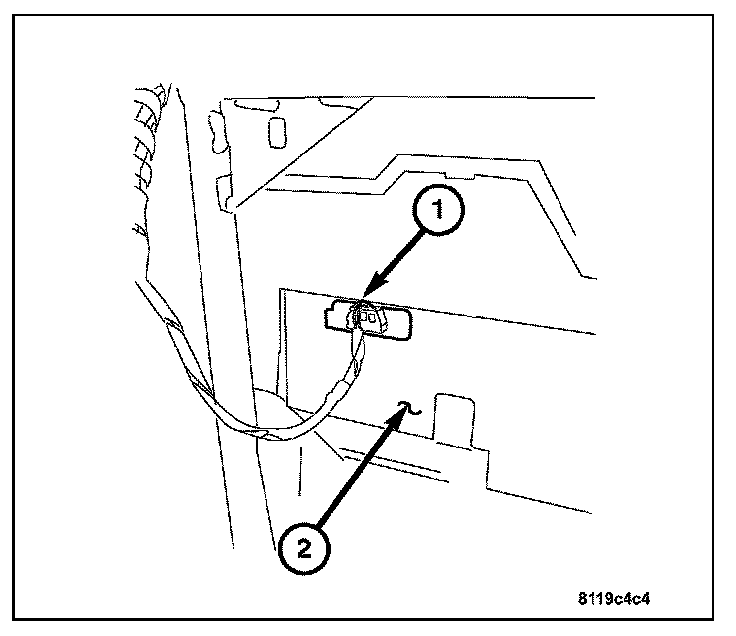 1

2

8119c4c4