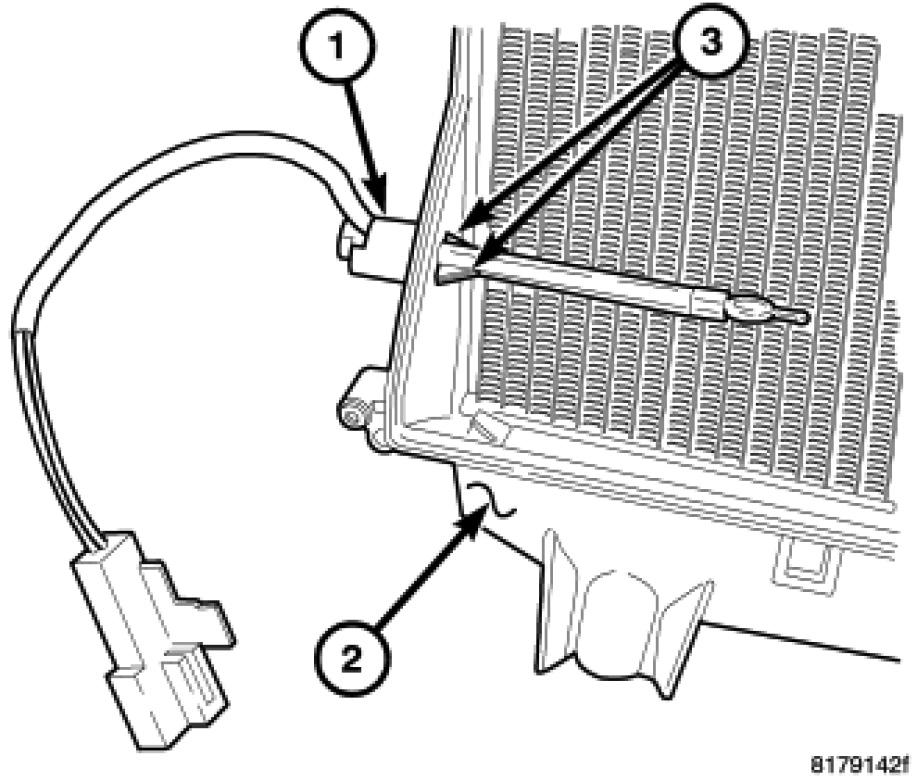 1
3
2
8179142f