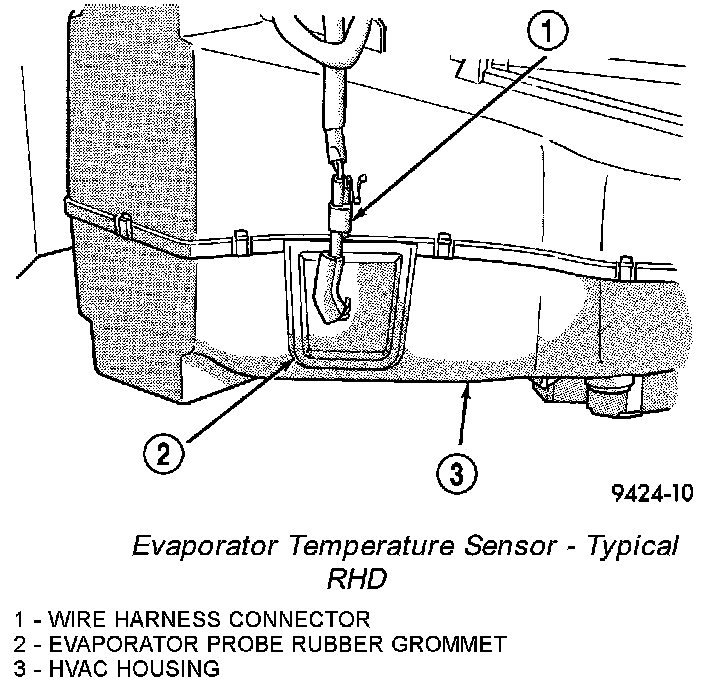 1

2

3

9424-10

Evaporator Temperature Sensor - Typical RHD

1 - WIRE HARNESS CONNECTOR
2 - EVAPORATOR PROBE RUBBER GROMMET
3 - HVAC HOUSING