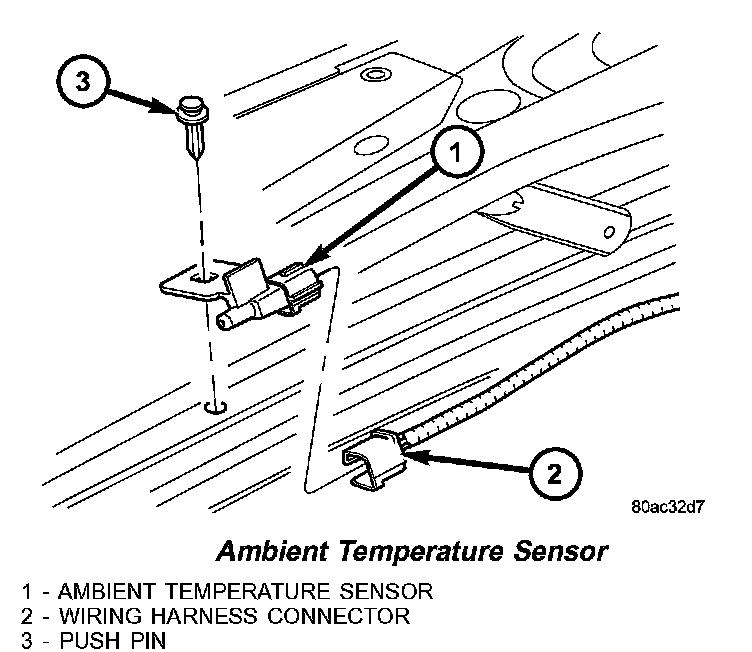 3

1

2

80ac32d7

Ambient Temperature Sensor

1 - AMBIENT TEMPERATURE SENSOR
2 - WIRING HARNESS CONNECTOR
3 - PUSH PIN