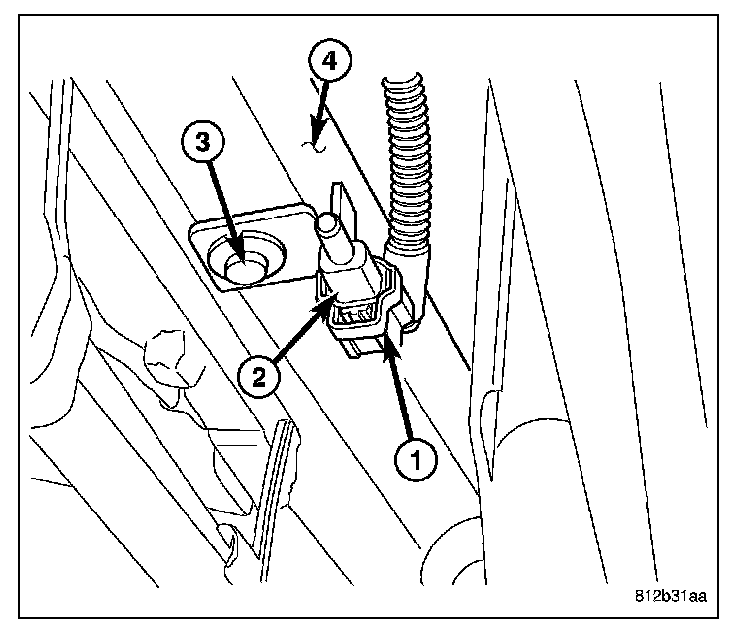 4
3
2
1
812b31aa