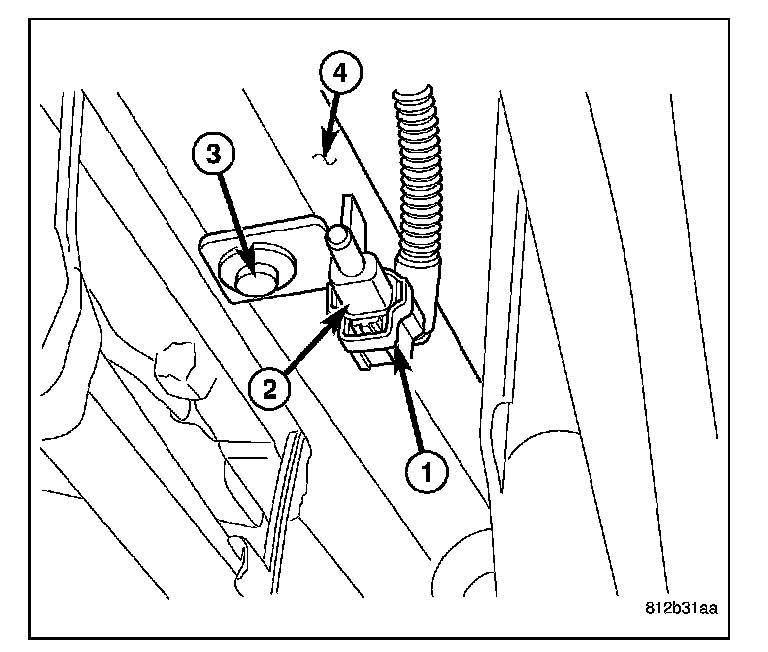 4
3
2
1
812b31aa