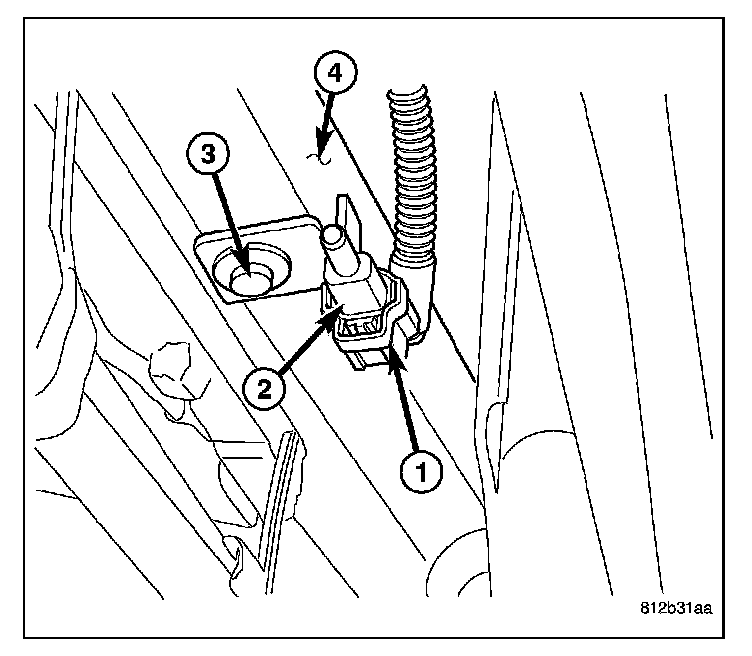 4
3
2
1
812b31aa