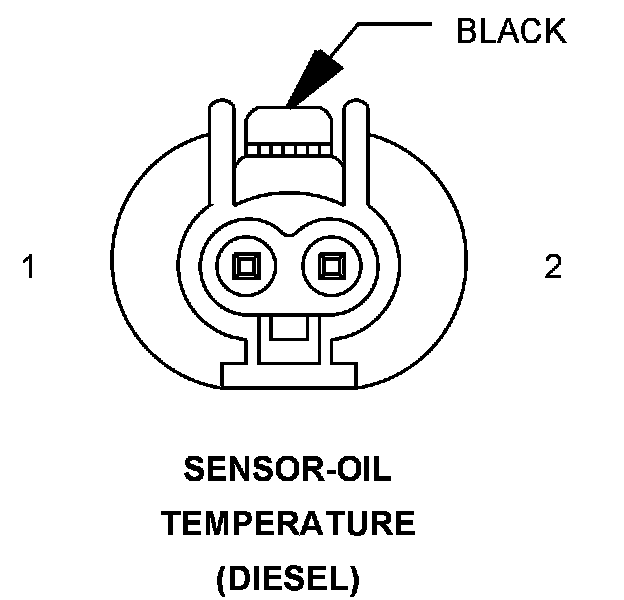 BLACK

1

2

SENSOR-OIL
TEMPERATURE
(DIESEL)