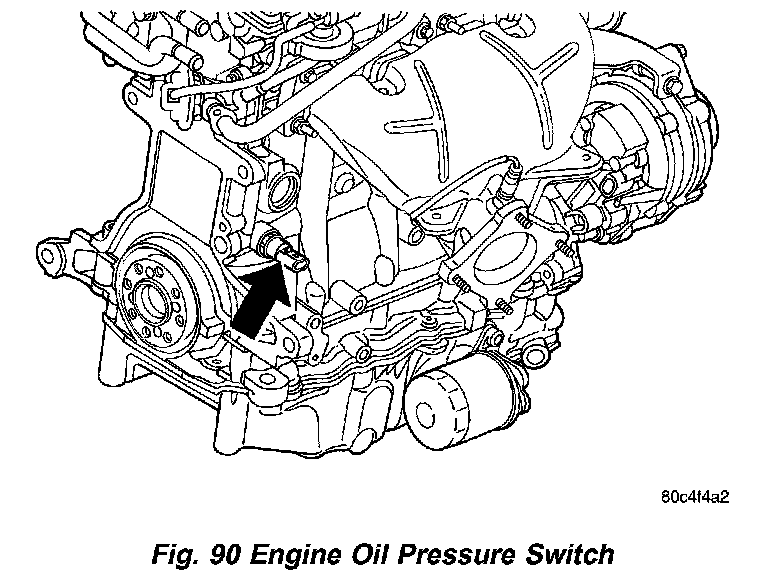 80c4f4a2

Fig. 90 Engine Oil Pressure Switch