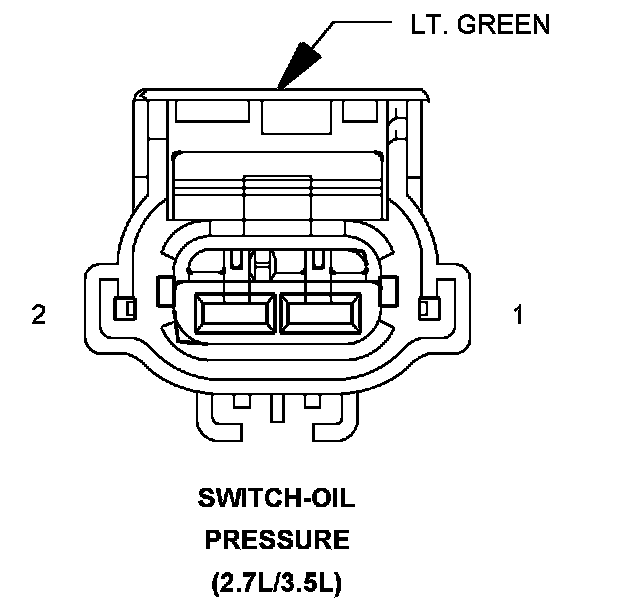 LT. GREEN

2

1

SWITCH-OIL
PRESSURE
(2.7L/3.5L)