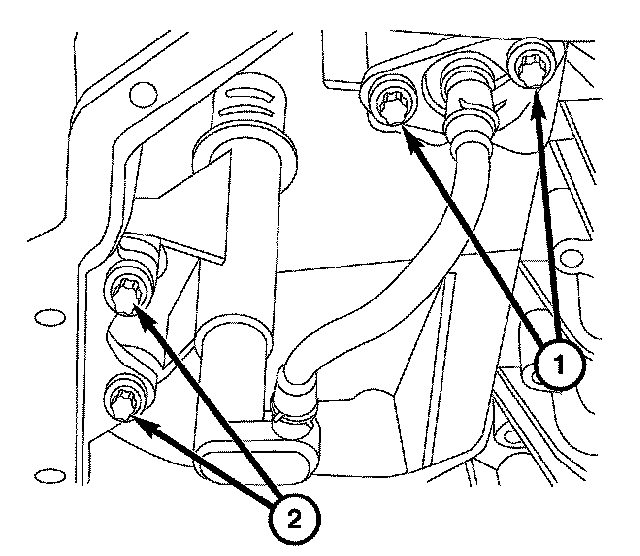 1

2