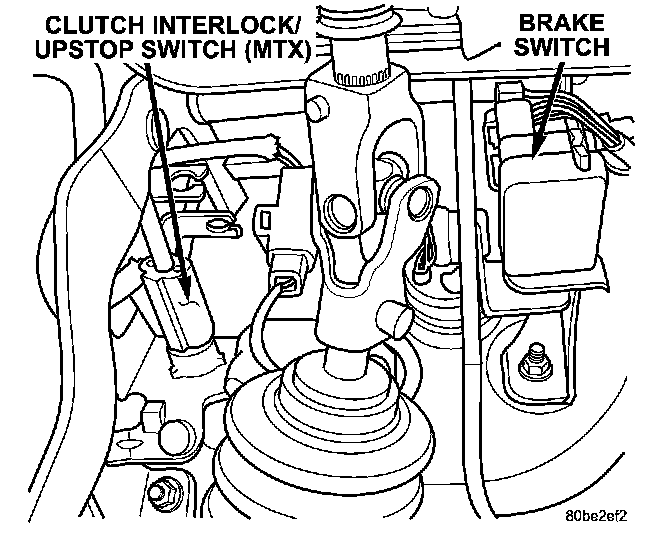 CLUTCH INTERLOCK/ UPSTOP SWITCH (MTX)

BRAKE SWITCH

80be2ef2