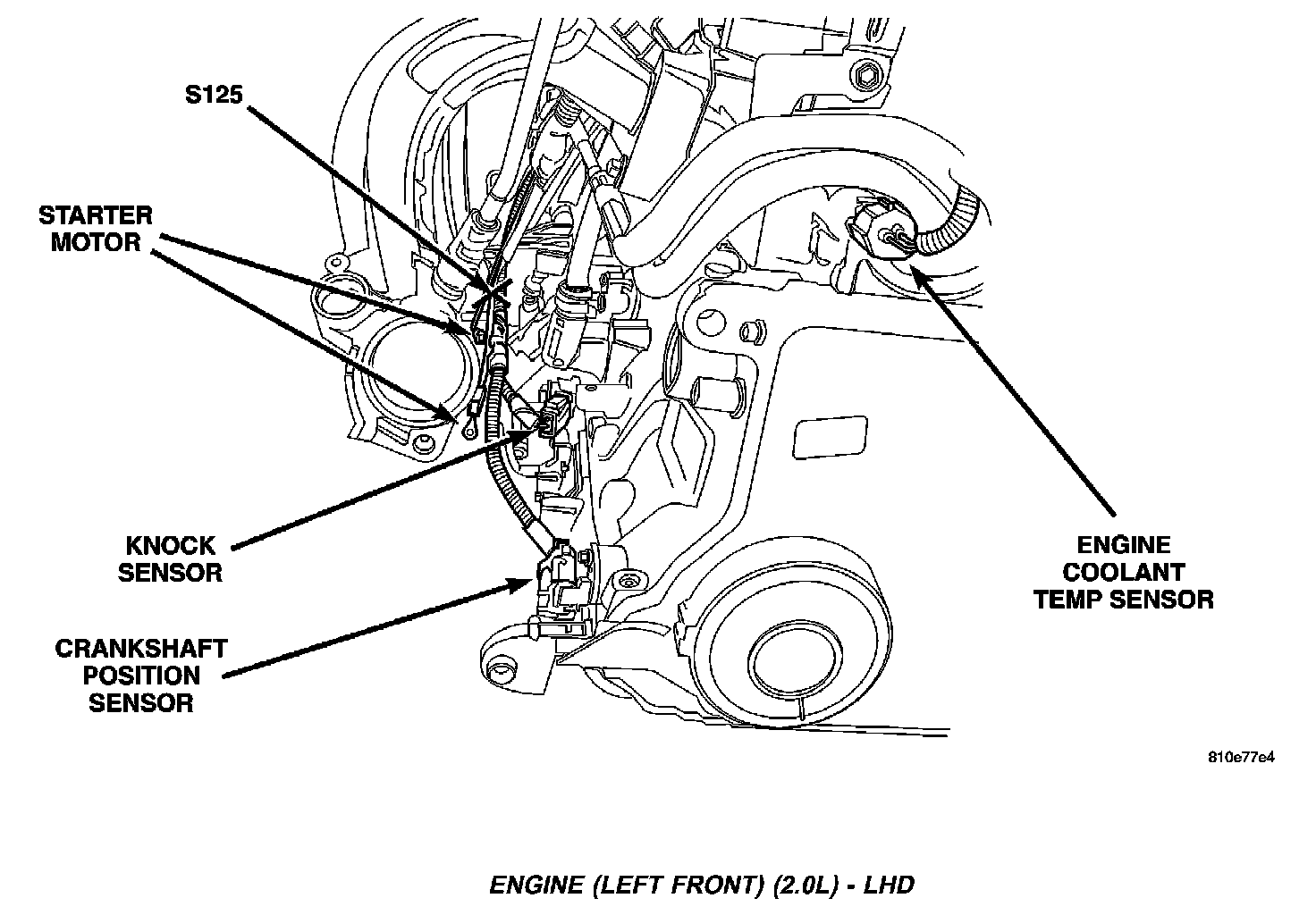 S125

STARTER MOTOR

KNOCK SENSOR

CRANKSHAFT POSITION SENSOR

ENGINE COOLANT TEMP SENSOR

810e77e4

ENGINE (LEFT FRONT) (2.0L) - LHD