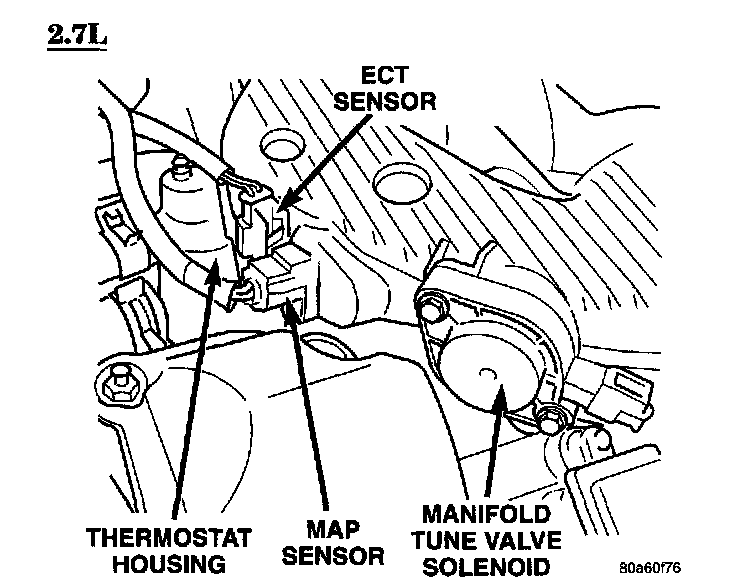 2.7L

ECT SENSOR

THERMOSTAT HOUSING

MAP SENSOR

MANIFOLD TUNE VALVE SOLENOID

80a60f76