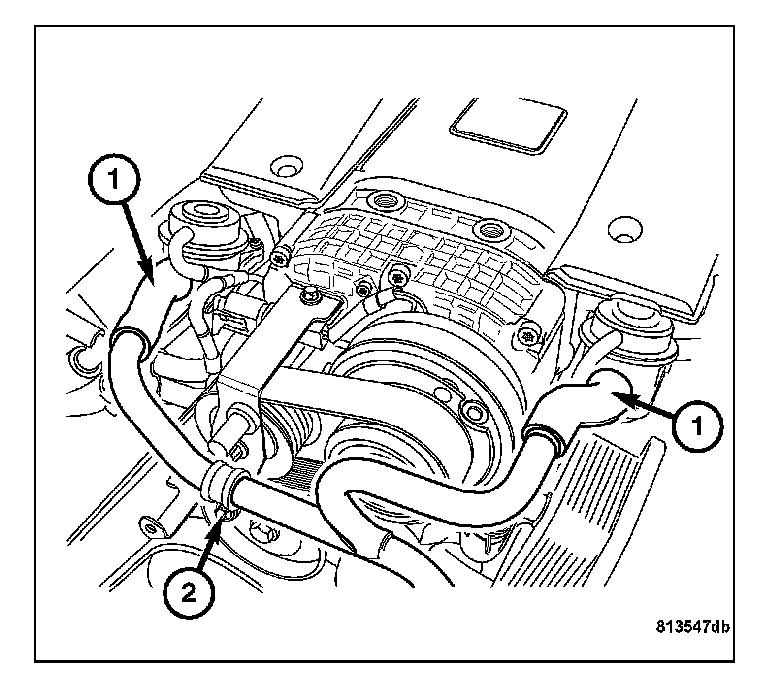 1
1
2
813547db