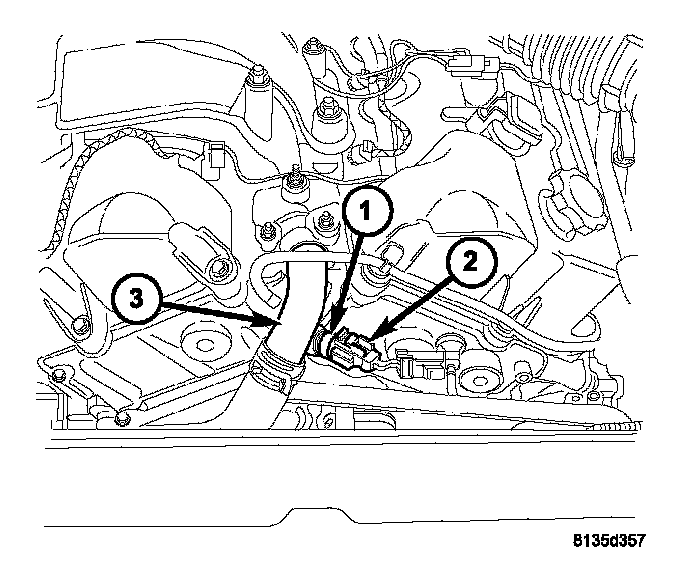 1
2
3
8135d357