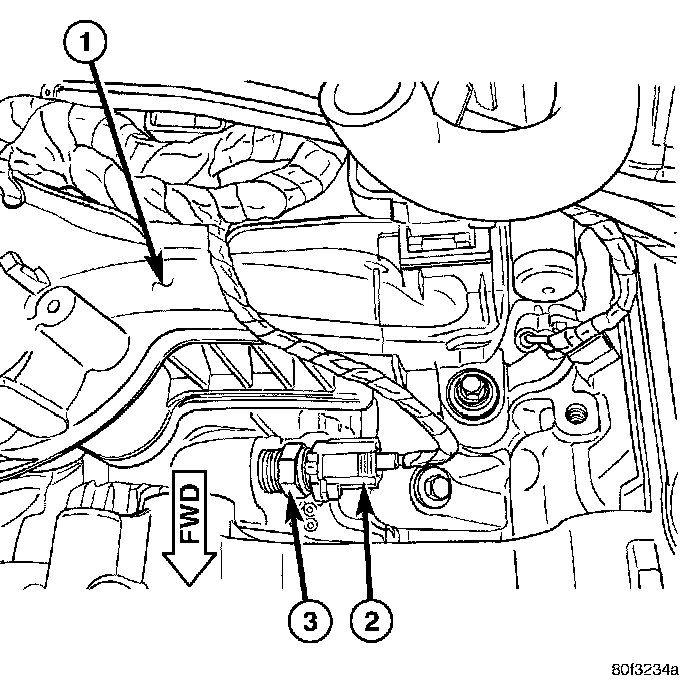 1

FWD

3

2

80f3234a