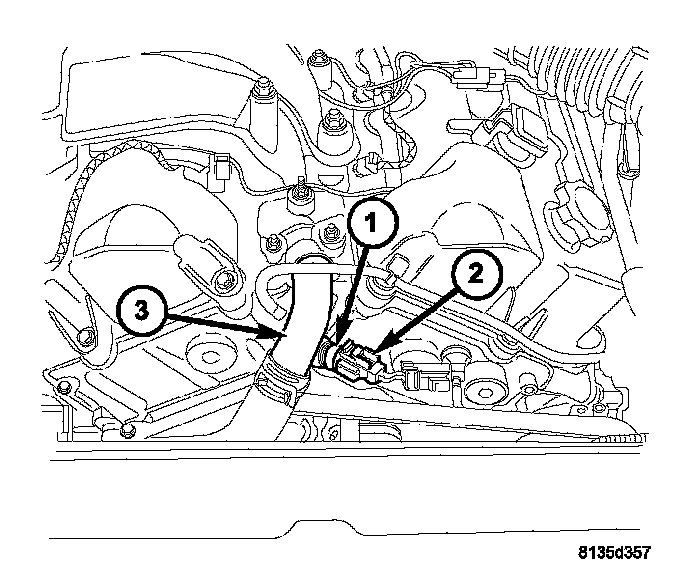 1
2
3
8135d357