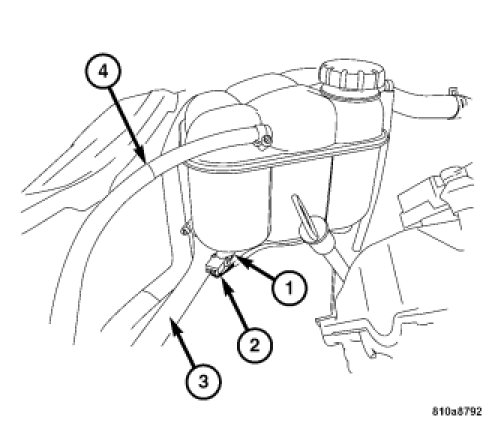 4
1
2
3
810a8792