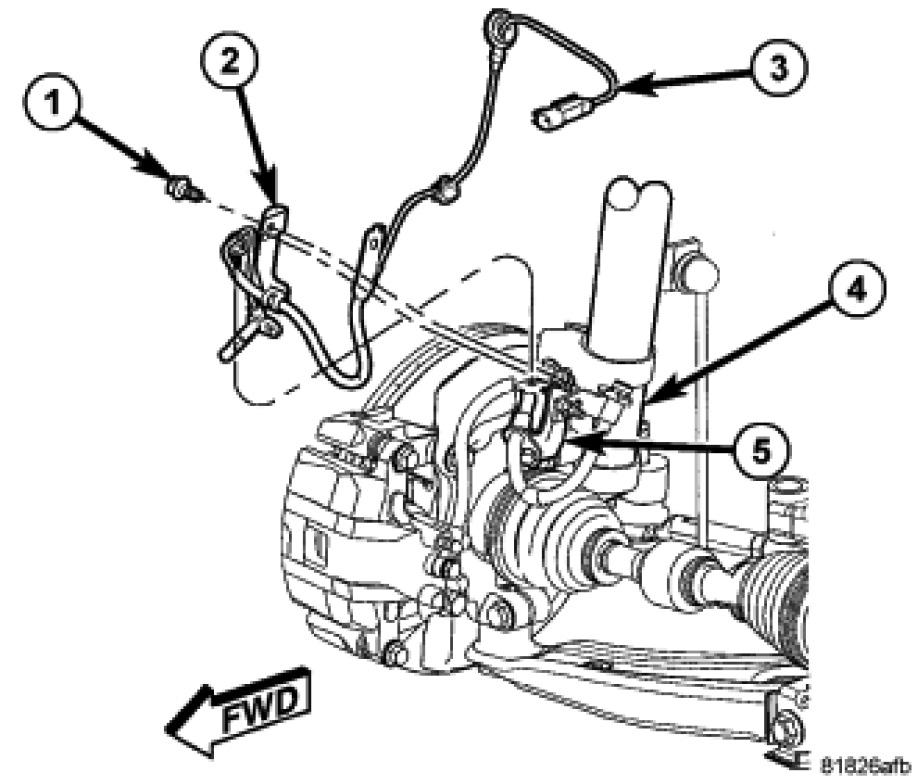 1
2
3
4
5
FWD
81826afb