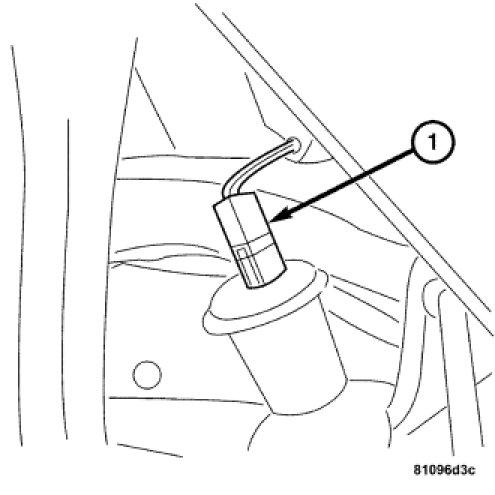 1

81096d3c