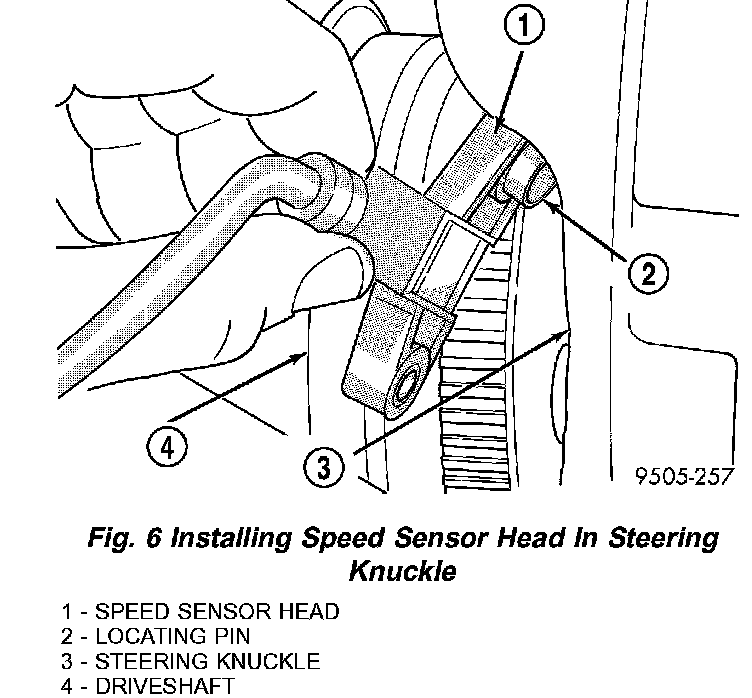 1
2
4
3
9505-257

Fig. 6 Installing Speed Sensor Head In Steering Knuckle

1 - SPEED SENSOR HEAD
2 - LOCATING PIN
3 - STEERING KNUCKLE
4 - DRIVESHAFT