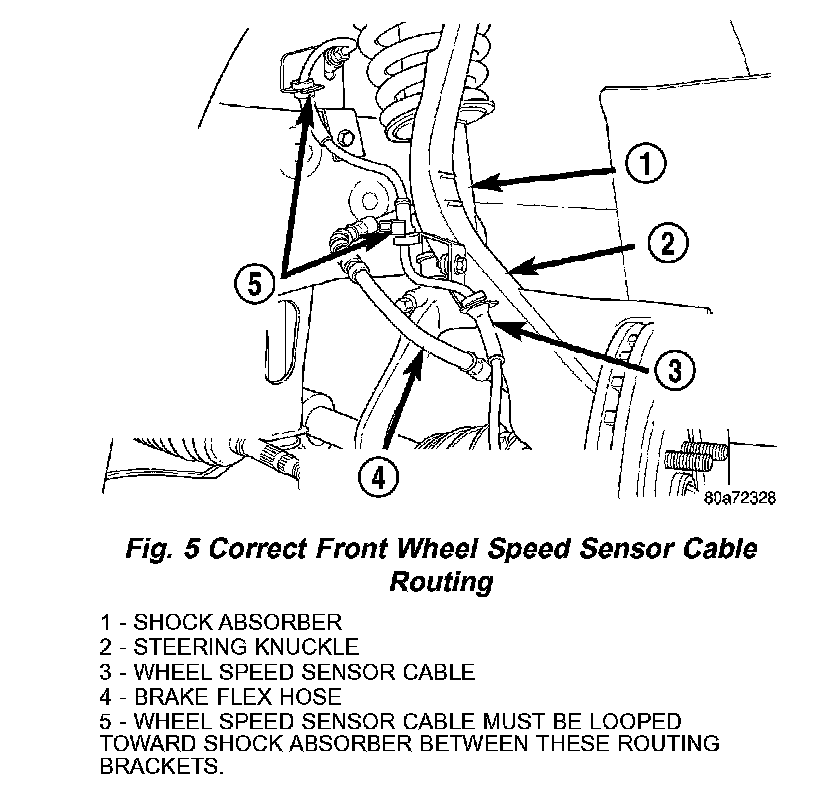 1

2

5

3

4

80a72328

Fig. 5 Correct Front Wheel Speed Sensor Cable Routing

1 - SHOCK ABSORBER
2 - STEERING KNUCKLE
3 - WHEEL SPEED SENSOR CABLE
4 - BRAKE FLEX HOSE
5 - WHEEL SPEED SENSOR CABLE MUST BE LOOPED TOWARD SHOCK ABSORBER BETWEEN THESE ROUTING BRACKETS.