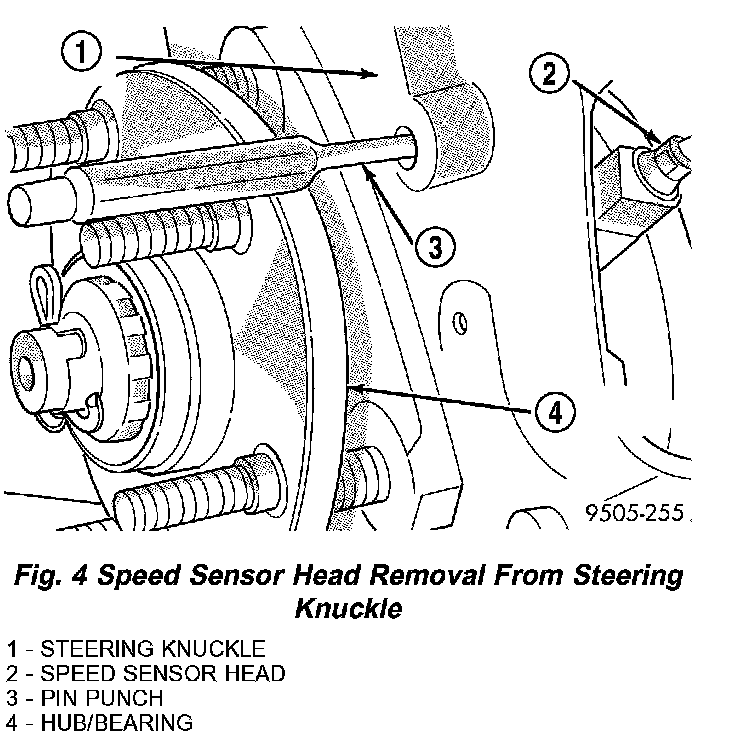 1
2
3
4
9505-255

Fig. 4 Speed Sensor Head Removal From Steering Knuckle

1 - STEERING KNUCKLE
2 - SPEED SENSOR HEAD
3 - PIN PUNCH
4 - HUB/BEARING