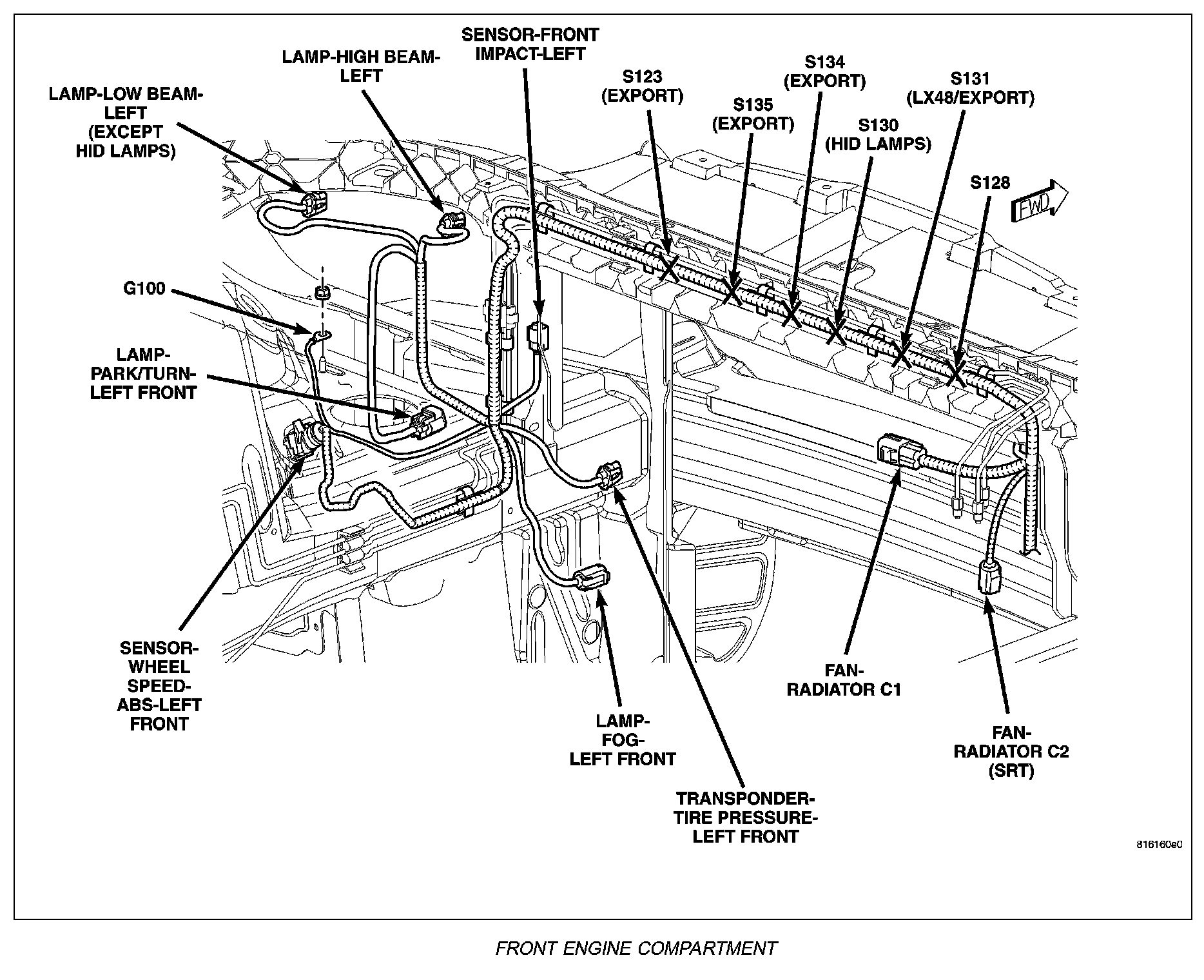 LAMP-LOW BEAM-LEFT (EXCEPT HID LAMPS)

LAMP-HIGH BEAM-LEFT

SENSOR-FRONT IMPACT-LEFT

S123 (EXPORT)

S135 (EXPORT)

S134 (EXPORT)

S130 (HID LAMPS)

S131 (LX48/EXPORT)

S128

FWD

G100

LAMP-PARK/TURN-LEFT FRONT

SENSOR-WHEEL SPEED-ABS-LEFT FRONT

LAMP-FOG-LEFT FRONT

TRANSPONDER-TIRE PRESSURE-LEFT FRONT

FAN-RADIATOR C1

FAN-RADIATOR C2 (SRT)

816160e0

FRONT ENGINE COMPARTMENT