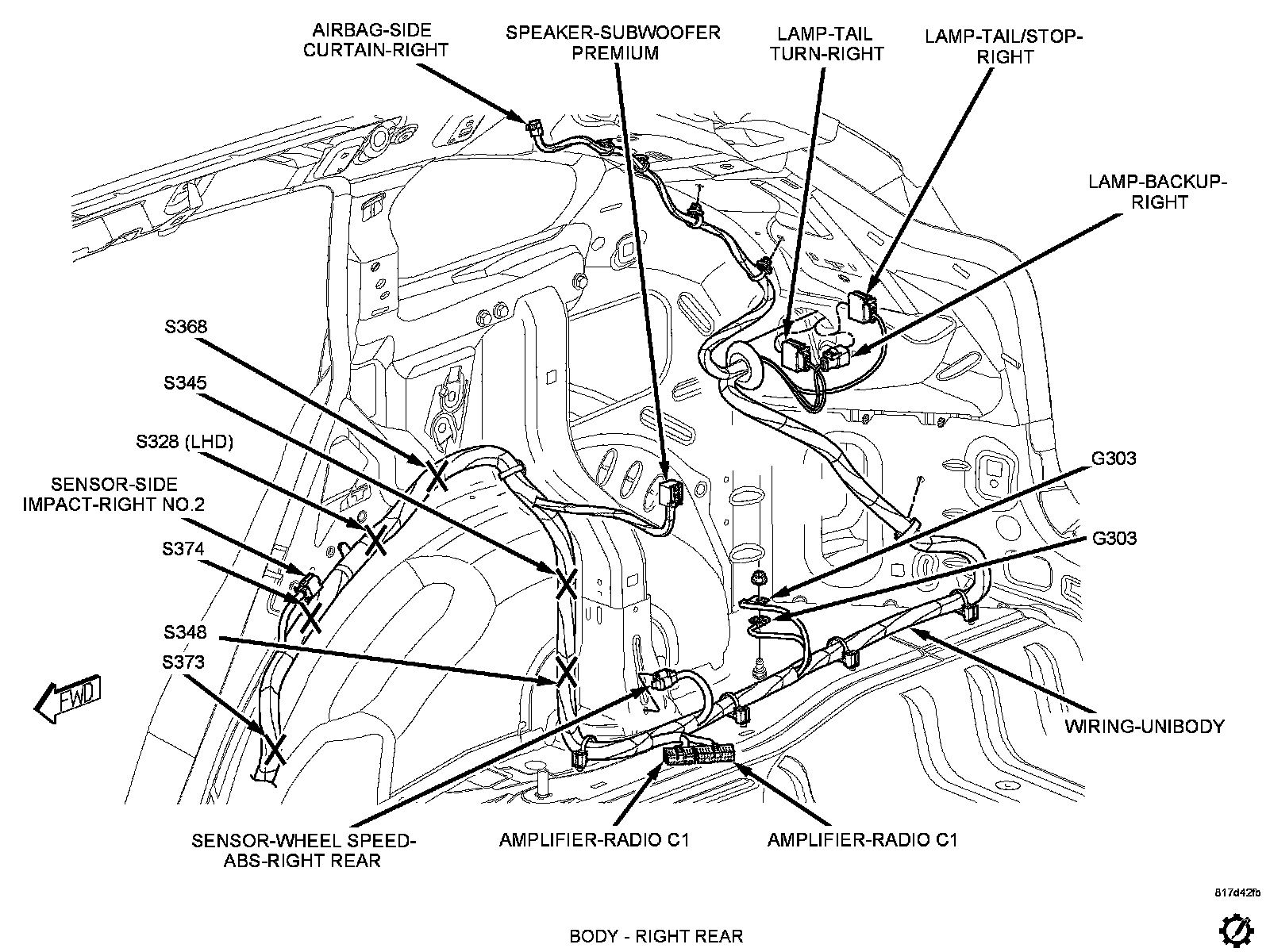 AIRBAG-SIDE CURTAIN-RIGHT

SPEAKER-SUBWOOFER PREMIUM

LAMP-TAIL TURN-RIGHT

LAMP-TAIL/STOP-RIGHT

LAMP-BACKUP-RIGHT

S368

S345

S328 (LHD)

SENSOR-SIDE IMPACT-RIGHT NO.2

S374

S348

S373

FWD

G303

G303

WIRING-UNIBODY

SENSOR-WHEEL SPEED-ABS-RIGHT REAR

AMPLIFIER-RADIO C1

AMPLIFIER-RADIO C1

817d42fb

BODY - RIGHT REAR