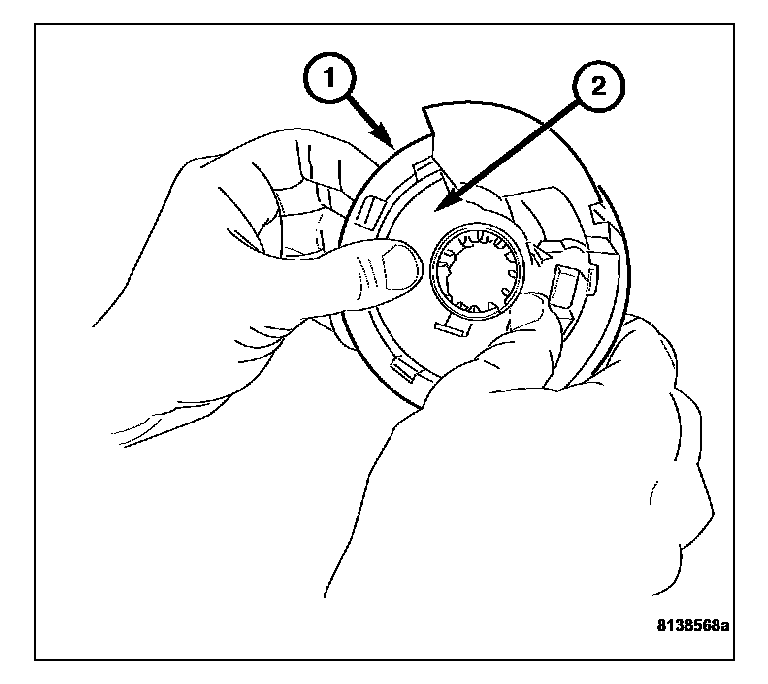 1
2
8138568a