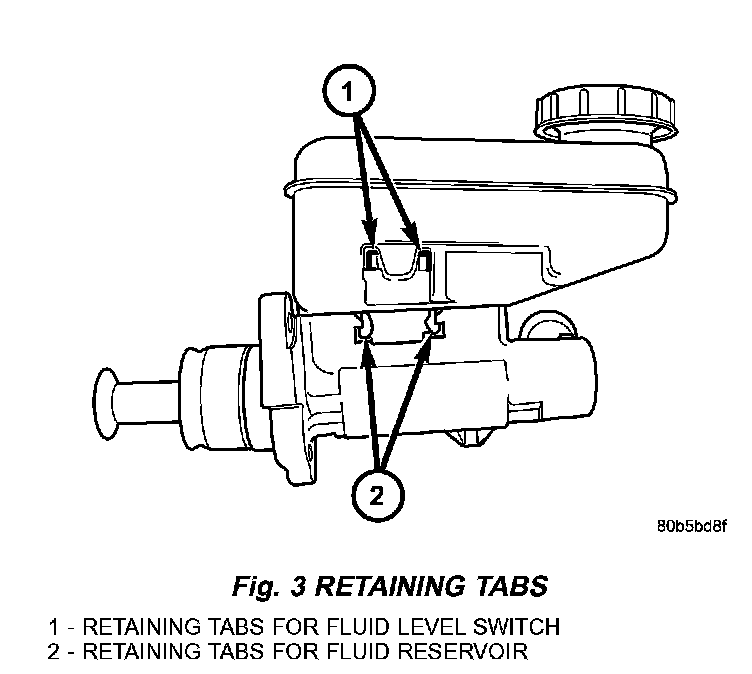 1

2

80b5bd8f

Fig. 3 RETAINING TABS

1 - RETAINING TABS FOR FLUID LEVEL SWITCH
2 - RETAINING TABS FOR FLUID RESERVOIR