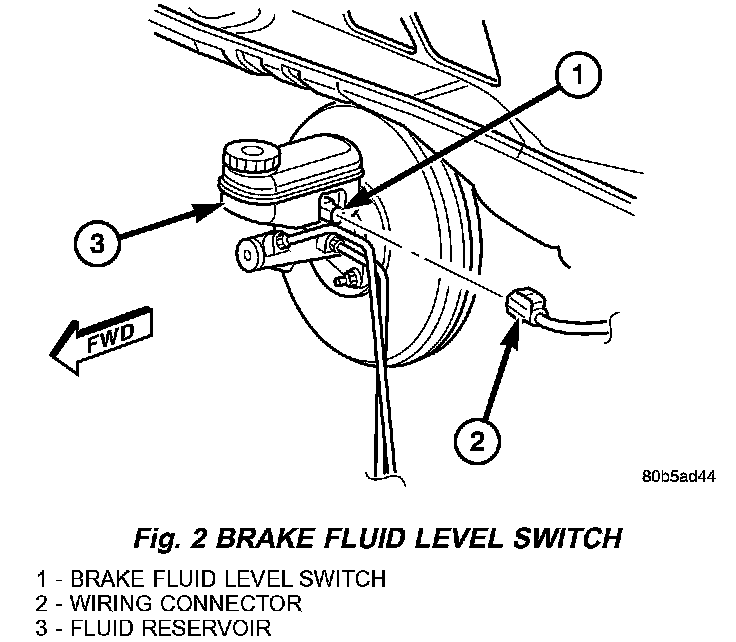 1

3

FWD

2

80b5ad44

Fig. 2 BRAKE FLUID LEVEL SWITCH

1 - BRAKE FLUID LEVEL SWITCH
2 - WIRING CONNECTOR
3 - FLUID RESERVOIR