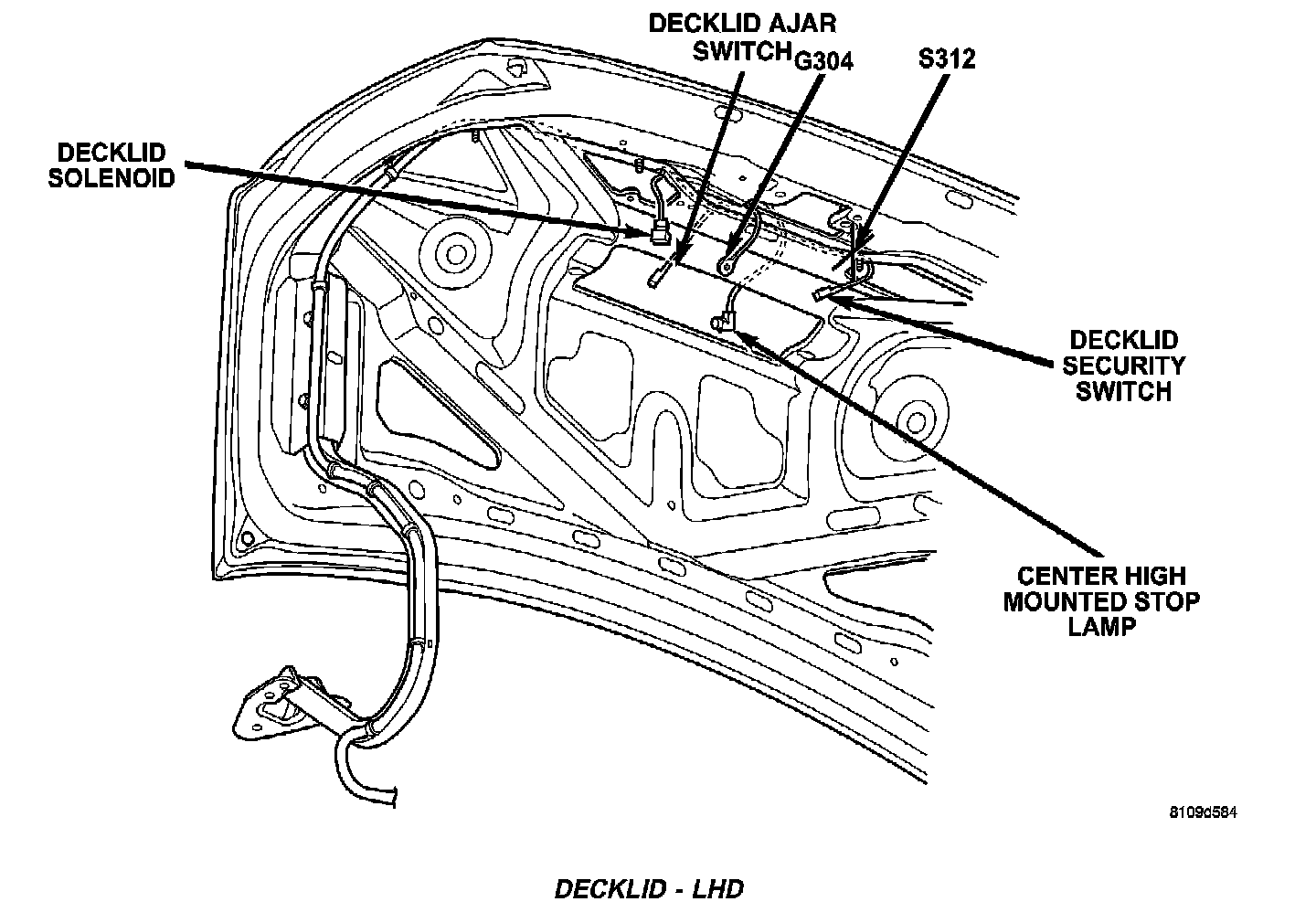 DECKLID AJAR SWITCH

G304

S312

DECKLID SOLENOID

DECKLID SECURITY SWITCH

CENTER HIGH MOUNTED STOP LAMP

8109d584

DECKLID - LHD