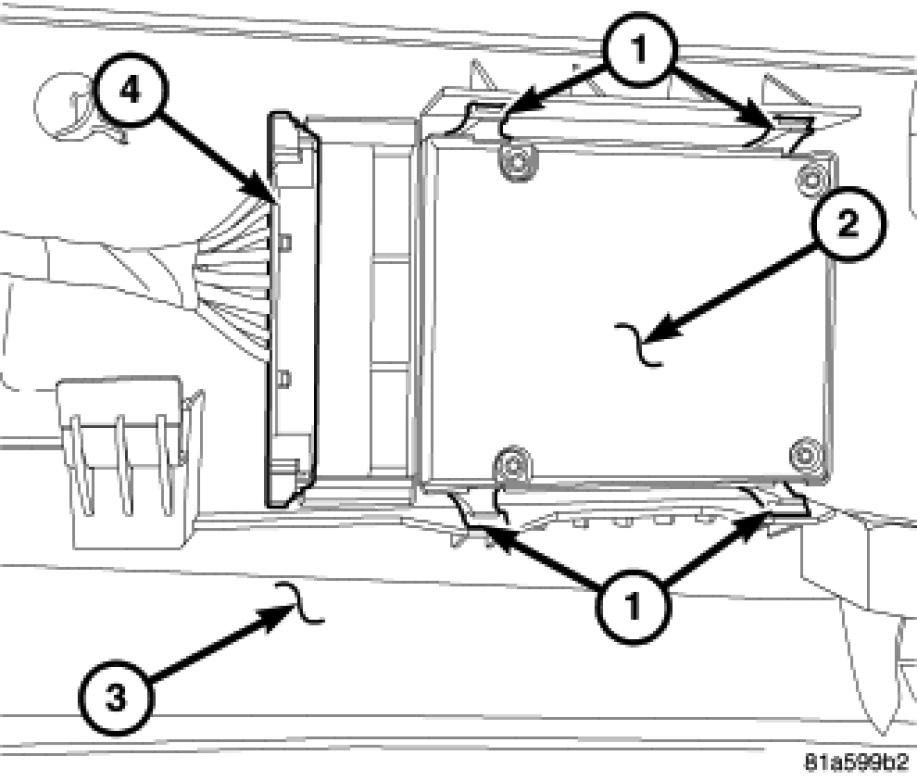 1
4
2
1
3
81a599b2